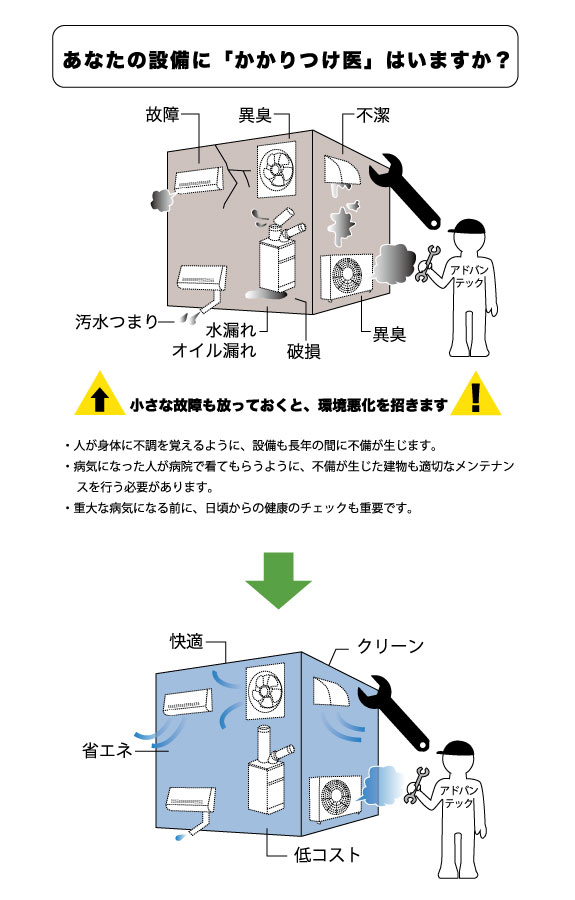 あなたの設備に「かかりつけ医」はいますか？

故障
異臭
不潔
アドバンテック
汚水つまり
水漏れ
オイル漏れ
破損
異臭

小さな故障も放っておくと、環境悪化を招きます

・人が身体に不調を覚えるように、設備も長年の間に不備が生じます。
・病気になった人が病院で看てもらうように、不備が生じた建物も適切なメンテナンスを行う必要があります。
・重大な病気になる前に、日頃からの健康のチェックも重要です。

快適
クリーン
省エネ
アドバンテック
低コスト